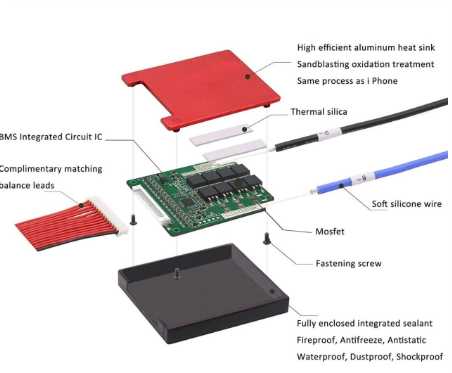 High efficient aluminum heat sink
Sandblasting oxidation treatment
Same process as i Phone

Thermal silica

BMS Integrated Circuit IC

Complimentary matching balance leads

Soft silicone wire

Mosfet

Fastening screw

Fully enclosed integrated sealant
Fireproof, Antifreeze, Antistatic
Waterproof, Dustproof, Shockproof